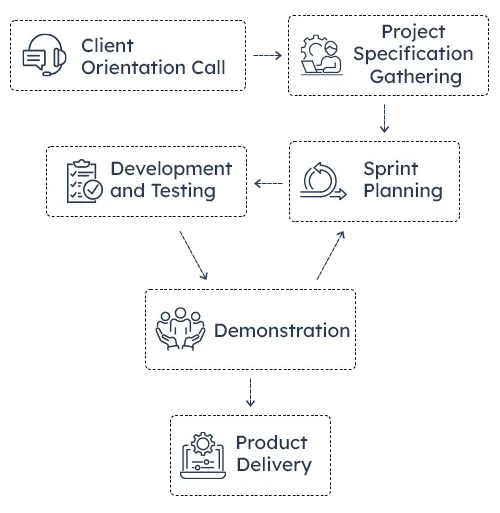 Client Orientation Call

Project Specification Gathering

Sprint Planning

Development and Testing

Demonstration

Product Delivery