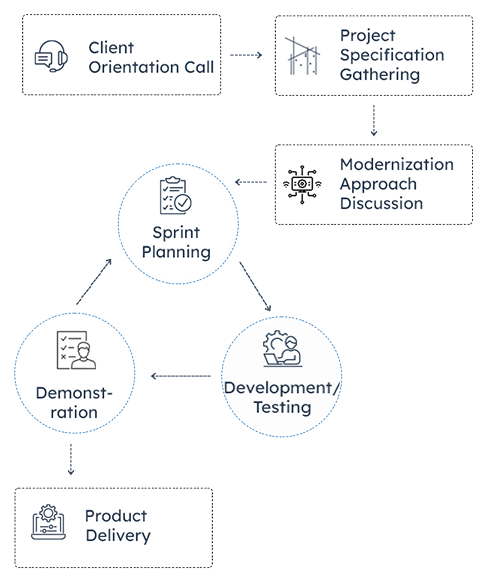 Client Orientation Call

Project Specification Gathering

Modernization Approach Discussion

Sprint Planning

Development/ Testing

Demonstration

Product Delivery