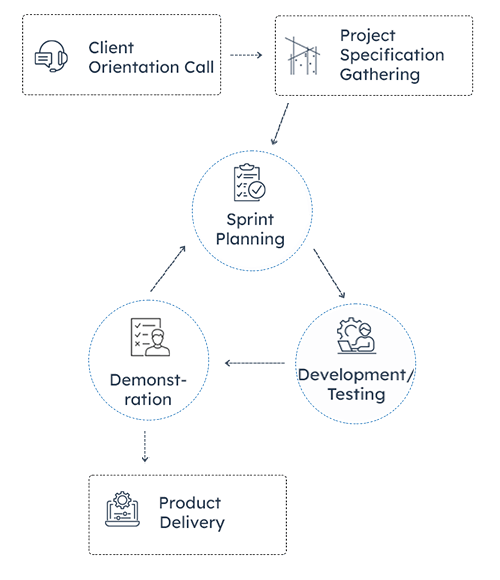 Client Orientation Call

Project Specification Gathering

Sprint Planning

Development/ Testing

Demonstration

Product Delivery