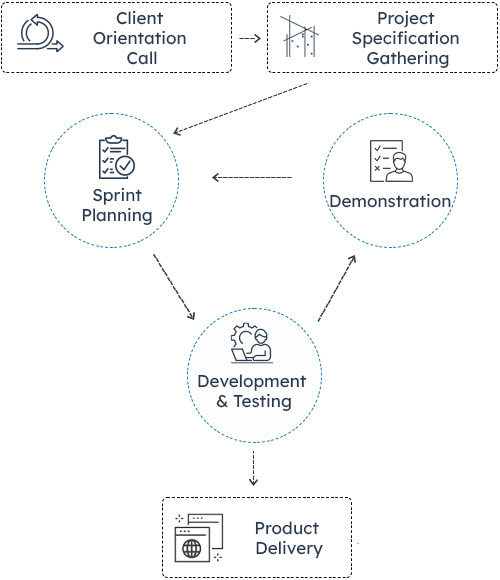 Client Orientation Call

Project Specification Gathering

Sprint Planning

Demonstration

Development & Testing

Product Delivery